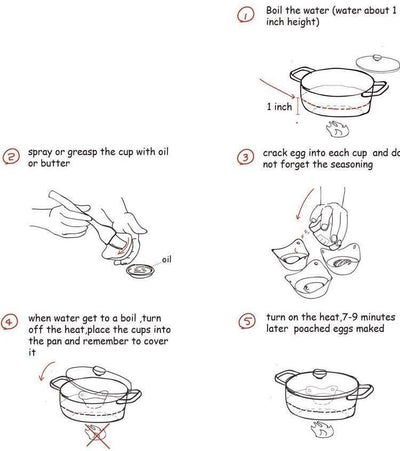 1 Boil the water (water about 1 inch height)

1 inch

2 spray or greasp the cup with oil or butter

oil

3 crack egg into each cup and do not forget the seasoning

4 when water get to a boil ,turn off the heat,place the cups into the pan and remember to cover it

5 turn on the heat,7-9 minutes later poached eggs maked